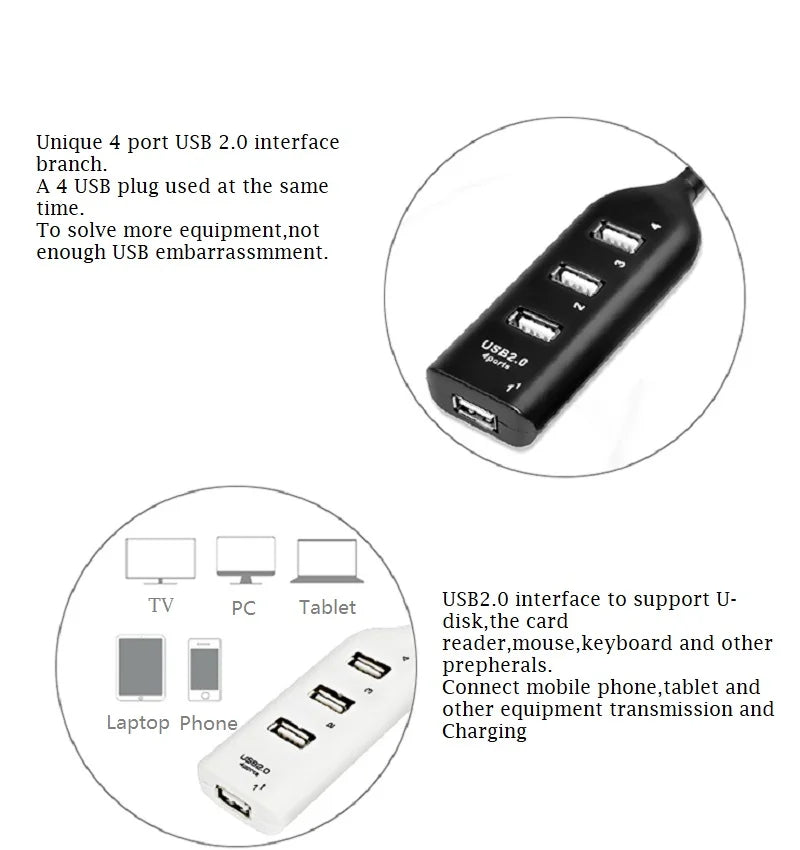 Unique 4 port USB 2.0 interface branch.
A 4 USB plug used at the same time.
To solve more equipment,not enough USB embarrassmment.

4
3
2
USB2.0
4ports
1

TV PC Tablet
Laptop Phone

4
3
2
USB2.0
4ports
1

USB2.0 interface to support U-disk,the card reader,mouse,keyboard and other prepherals.
Connect mobile phone,tablet and other equipment transmission and Charging