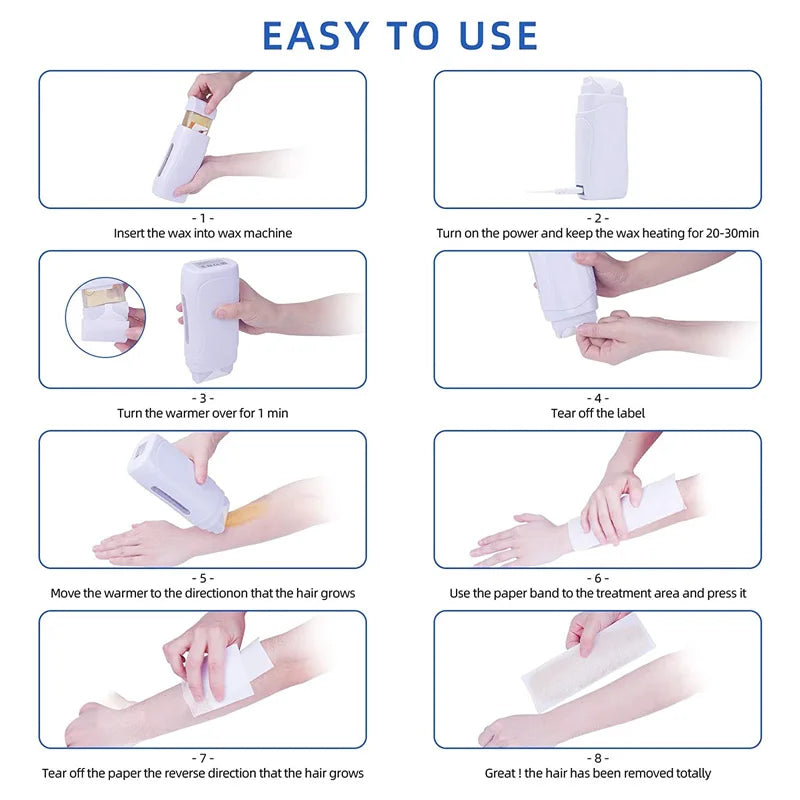 EASY TO USE

- 1 -
Insert the wax into wax machine

- 2 -
Turn on the power and keep the wax heating for 20-30min

- 3 -
Turn the warmer over for 1 min

- 4 -
Tear off the label

- 5 -
Move the warmer to the directionon that the hair grows

- 6 -
Use the paper band to the treatment area and press it

- 7 -
Tear off the paper the reverse direction that the hair grows

- 8 -
Great ! the hair has been removed totally